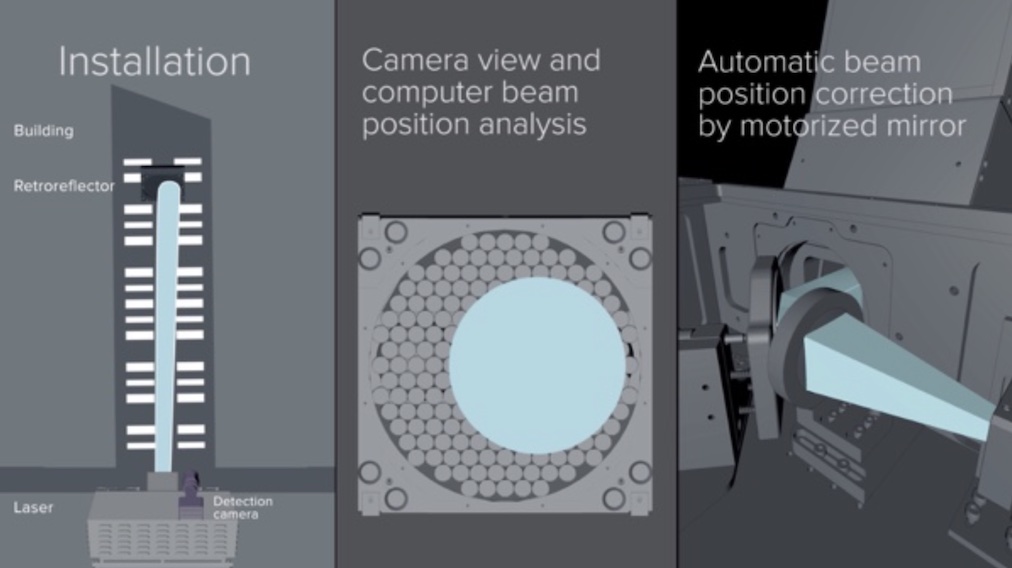 Installation

Building

Retroreflector

Laser

Detection camera

Camera view and computer beam position analysis

Automatic beam position correction by motorized mirror